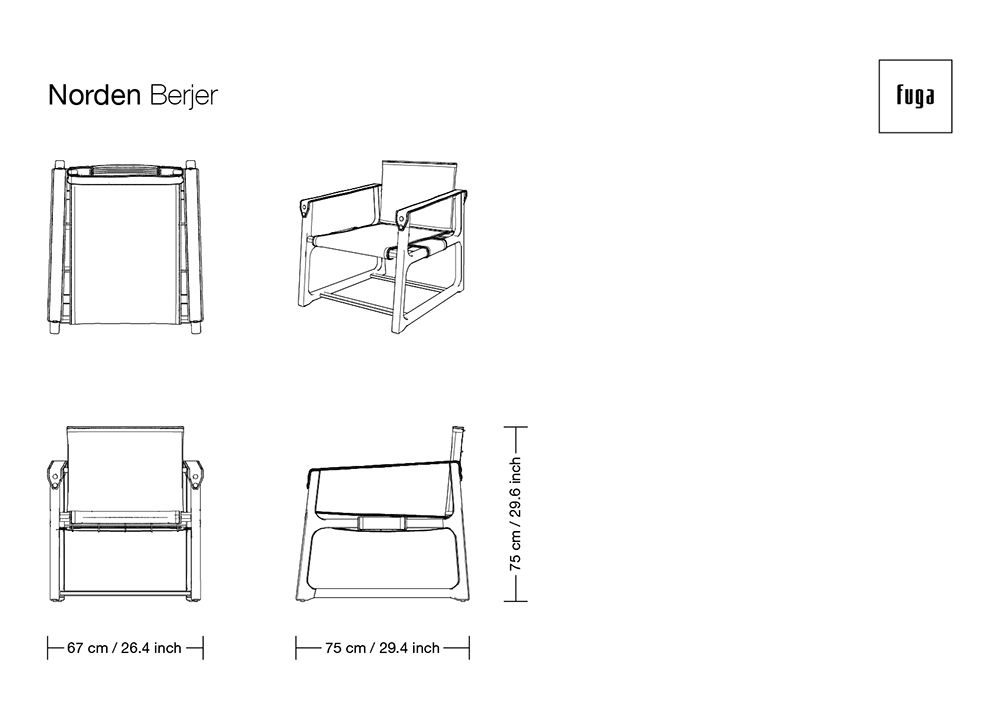 Norden Berjer

fuga

75 cm / 29.6 inch

67 cm / 26.4 inch

75 cm / 29.4 inch